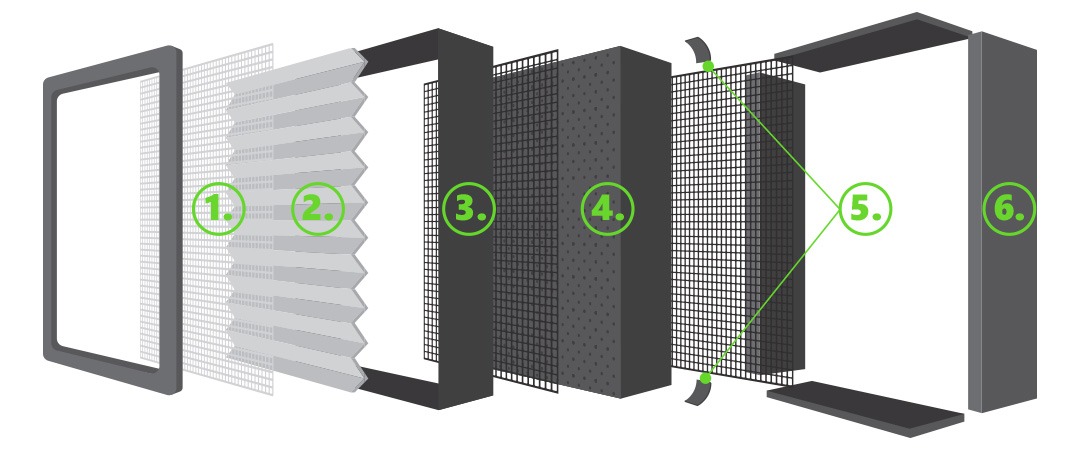 1.
2.
3.
4.
5.
6.